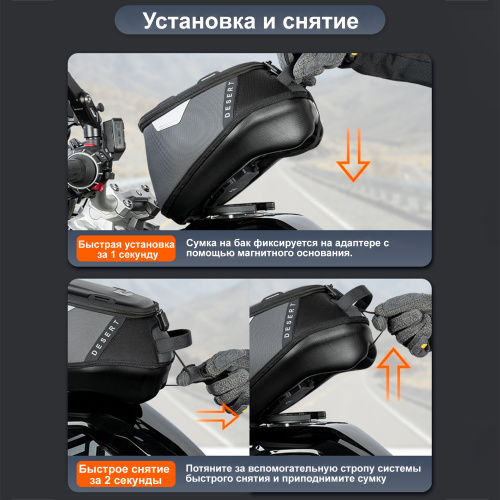 Установка и снятие

DESERT

Быстрая установка за 1 секунду

Сумка на бак фиксируется на адаптере с помощью магнитного основания.

DESERT

DESERT

Быстрое снятие за 2 секунды

Потяните за вспомогательную стропу системы быстрого снятия и приподнимите сумку