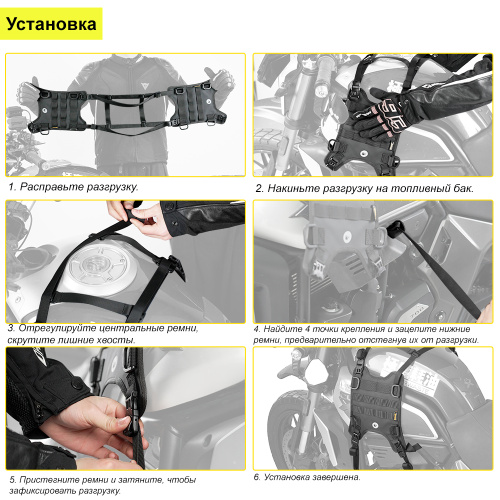 Установка

1. Расправьте разгрузку.

2. Накиньте разгрузку на топливный бак.

3. Отрегулируйте центральные ремни, скрутите лишние хвосты.

4. Найдите 4 точки крепления и зацепите нижние ремни, предварительно отстегнув их от разгрузки.

5. Пристегните ремни и затяните, чтобы зафиксировать разгрузку.

6. Установка завершена.