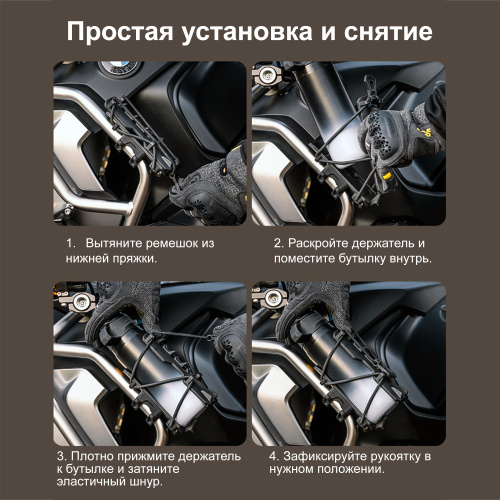 Простая установка и снятие

1. Вытяните ремешок из нижней пряжки.

2. Раскройте держатель и поместите бутылку внутрь.

3. Плотно прижмите держатель к бутылке и затяните эластичный шнур.

4. Зафиксируйте рукоятку в нужном положении.