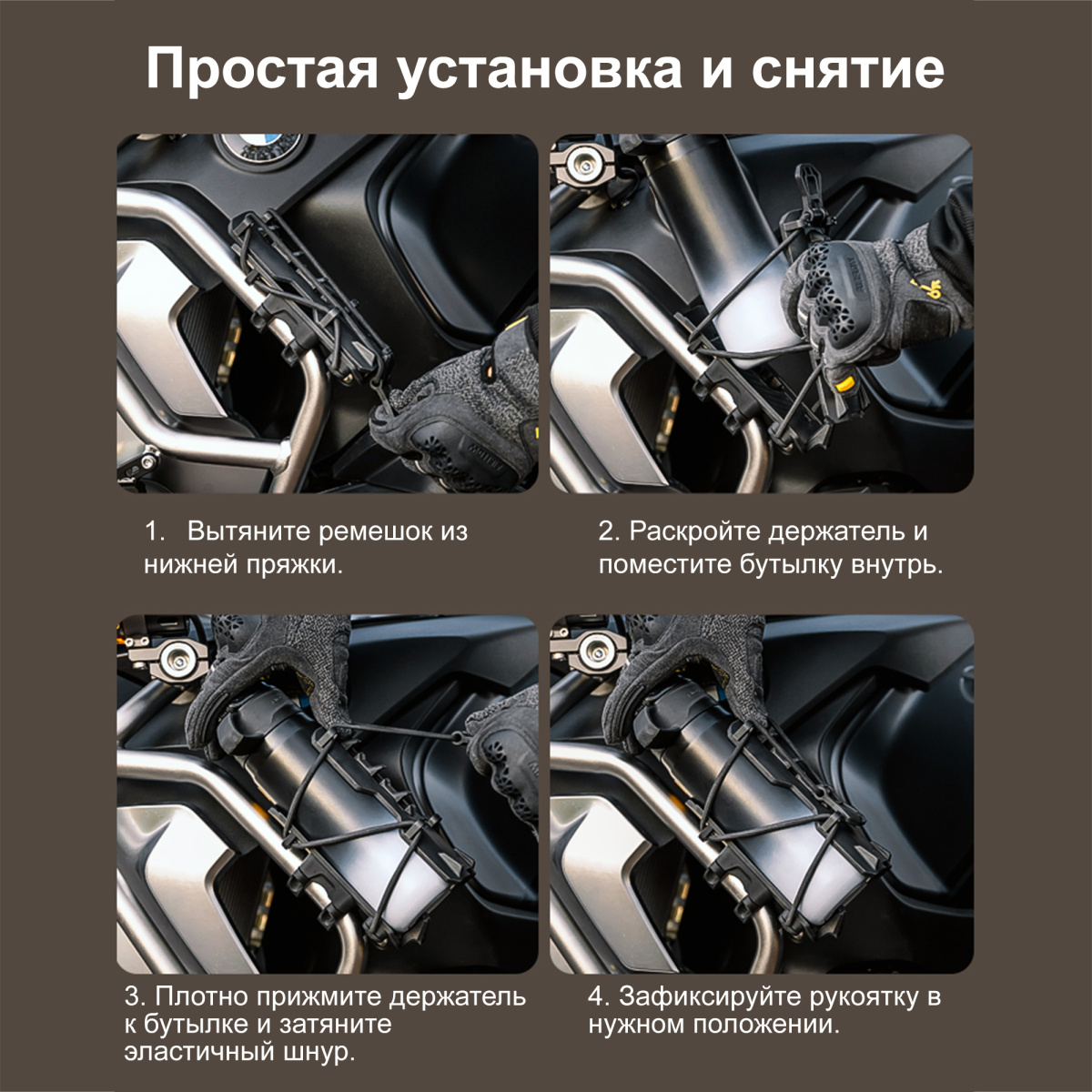 Простая установка и снятие

1. Вытяните ремешок из нижней пряжки.

2. Раскройте держатель и поместите бутылку внутрь.

3. Плотно прижмите держатель к бутылке и затяните эластичный шнур.

4. Зафиксируйте рукоятку в нужном положении.